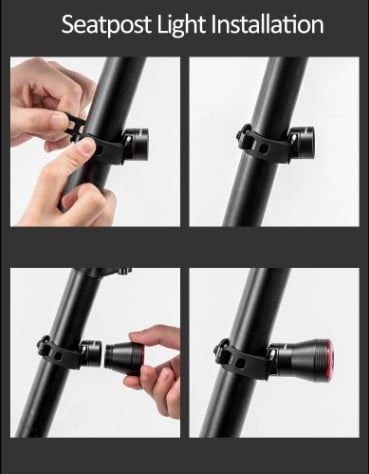 Seatpost Light Installation